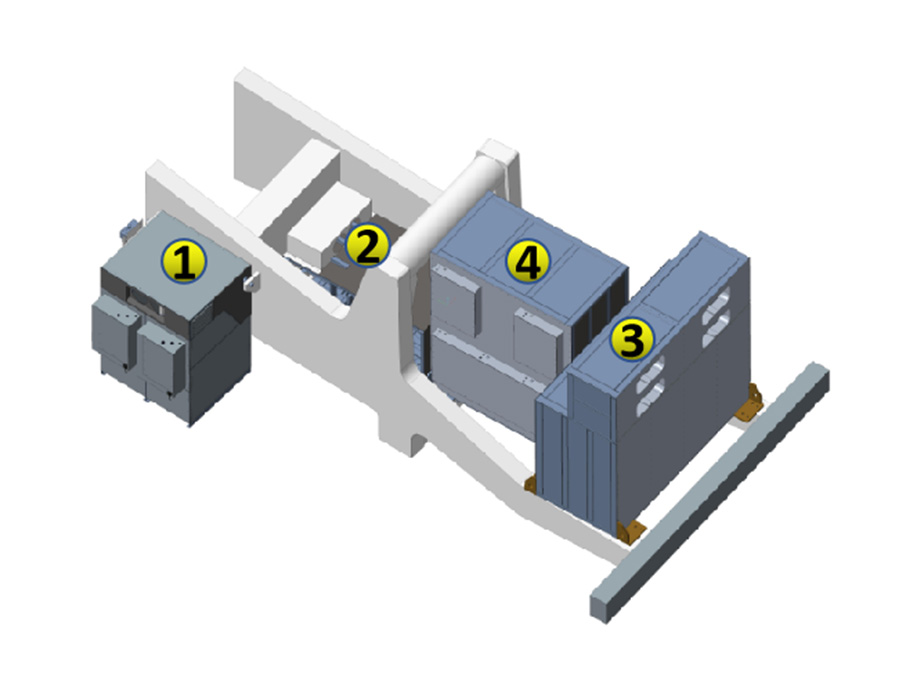 1
2
4
3